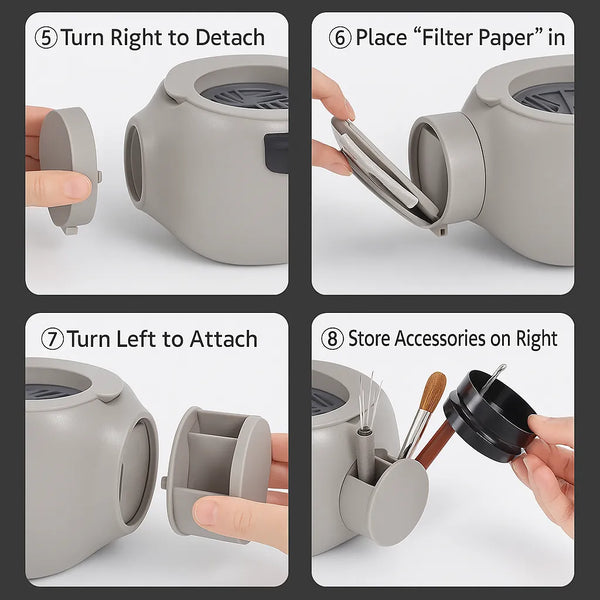 ⑤ Turn Right to Detach

⑥ Place “Filter Paper” in

⑦ Turn Left to Attach

⑧ Store Accessories on Right